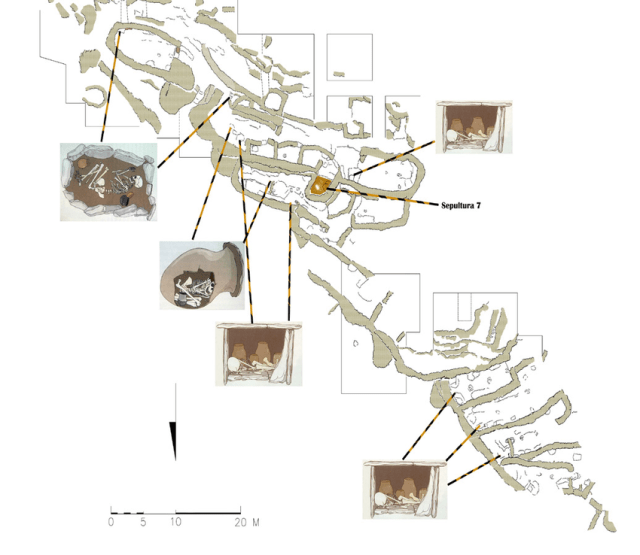 Sepultura 7

0 5 10 20 M